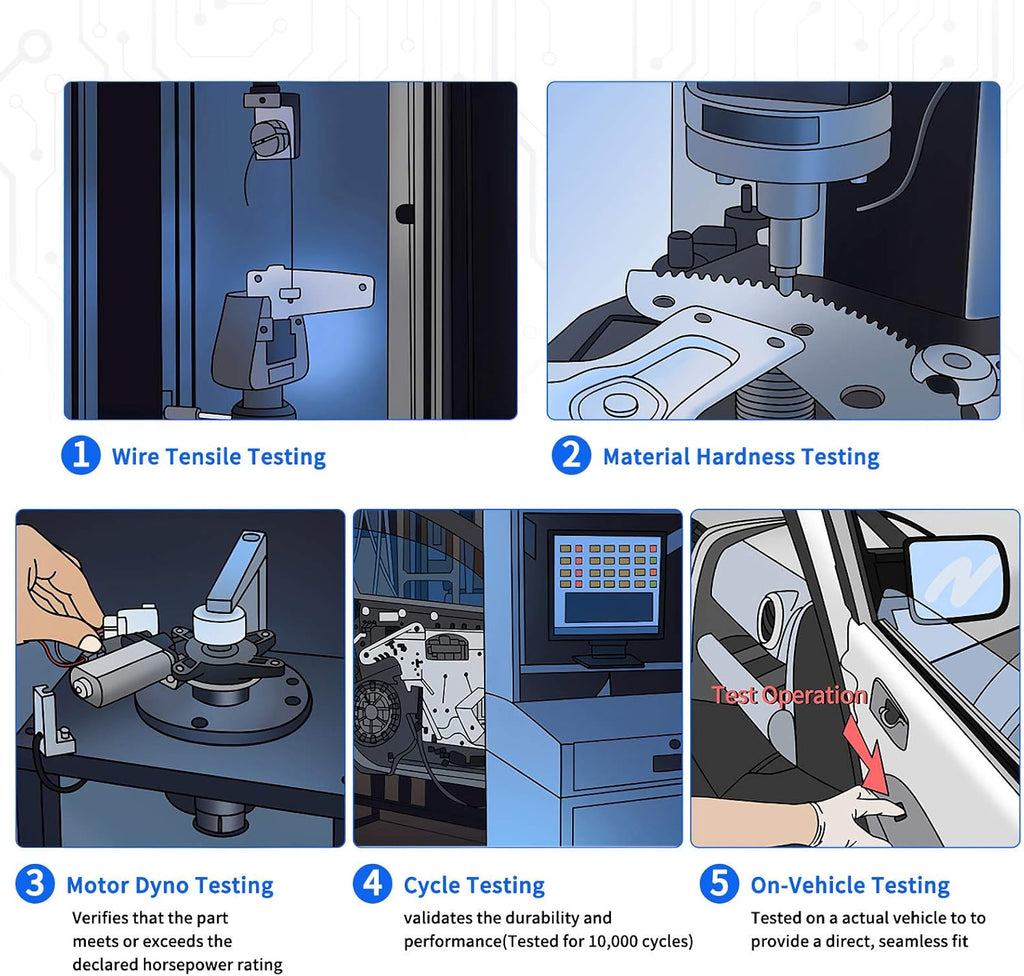 1 Wire Tensile Testing

2 Material Hardness Testing

Test Operation

3 Motor Dyno Testing
Verifies that the part meets or exceeds the declared horsepower rating

4 Cycle Testing
validates the durability and performance(Tested for 10,000 cycles)

5 On-Vehicle Testing
Tested on a actual vehicle to to provide a direct, seamless fit